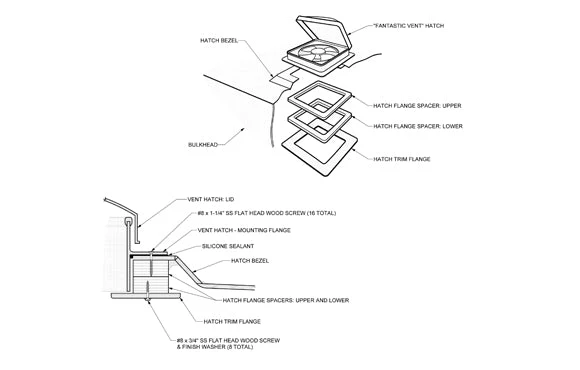 "FANTASTIC VENT" HATCH

HATCH BEZEL

HATCH FLANGE SPACER: UPPER

HATCH FLANGE SPACER: LOWER

BULKHEAD

HATCH TRIM FLANGE

VENT HATCH: LID

#8 x 1-1/4" SS FLAT HEAD WOOD SCREW (16 TOTAL)

VENT HATCH - MOUNTING FLANGE

SILICONE SEALANT

HATCH BEZEL

HATCH FLANGE SPACERS: UPPER AND LOWER

HATCH TRIM FLANGE

#8 x 3/4" SS FLAT HEAD WOOD SCREW & FINISH WASHER (8 TOTAL)